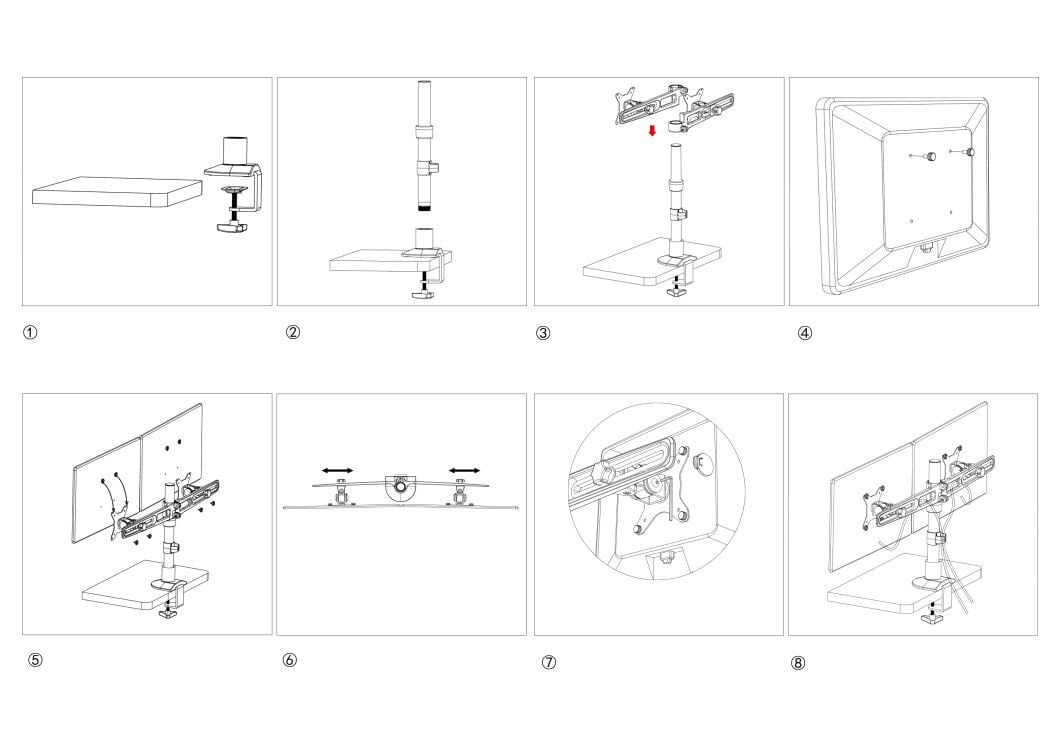 ①

②

③

④

⑤

⑥

⑦

⑧